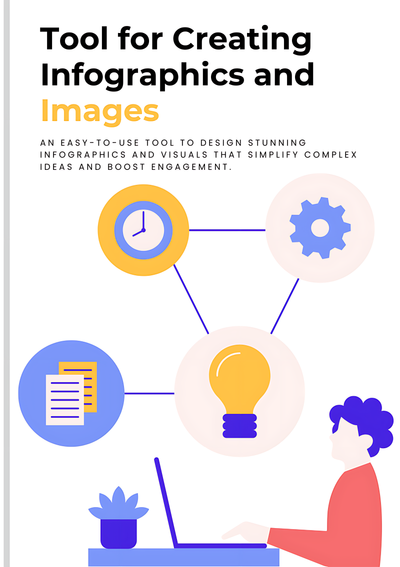 Tool for Creating Infographics and Images

AN EASY-TO-USE TOOL TO DESIGN STUNNING INFOGRAPHICS AND VISUALS THAT SIMPLIFY COMPLEX IDEAS AND BOOST ENGAGEMENT.